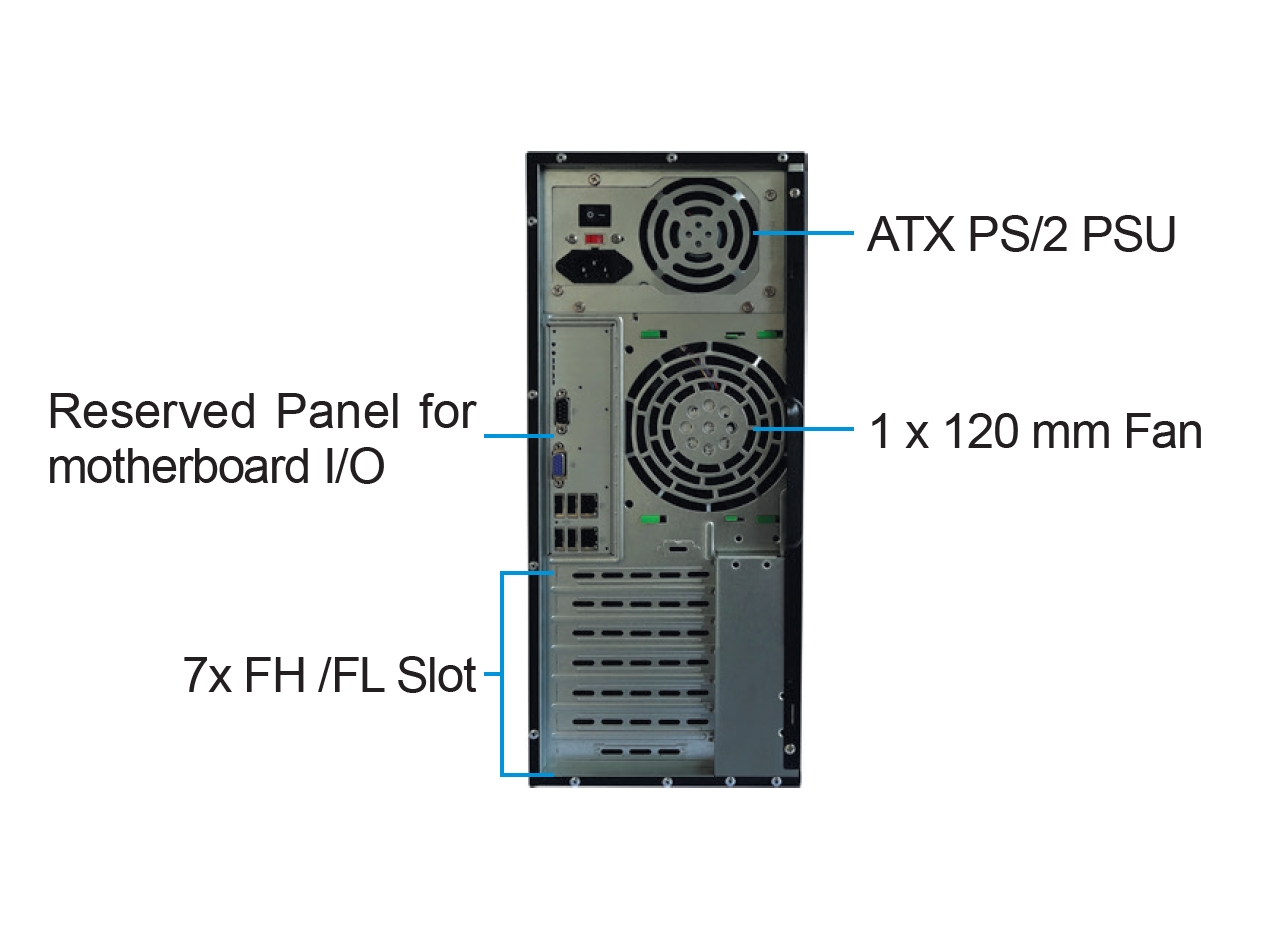 ATX PS/2 PSU

Reserved Panel for motherboard I/O

1 x 120 mm Fan

7x FH /FL Slot